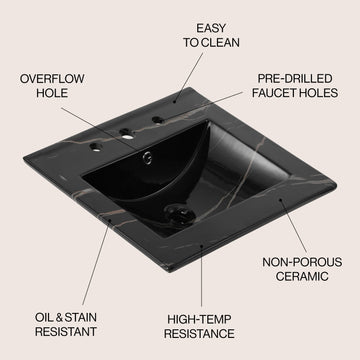 EASY TO CLEAN

OVERFLOW HOLE

PRE-DRILLED FAUCET HOLES

NON-POROUS CERAMIC

OIL & STAIN RESISTANT

HIGH-TEMP RESISTANCE